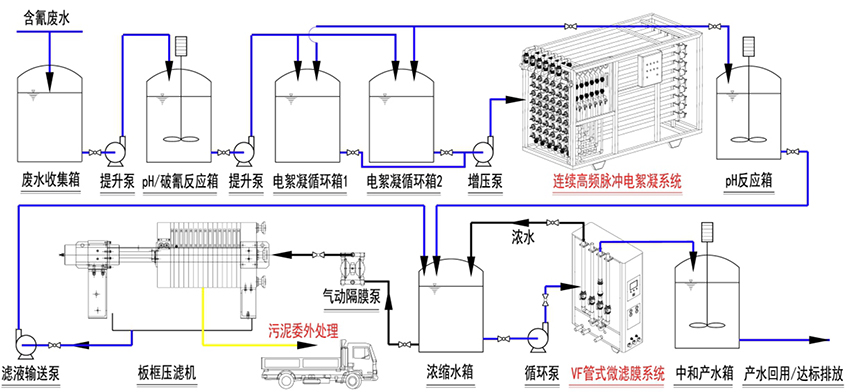 含氰废水

废水收集箱

提升泵

pH/破氰反应箱

提升泵

电絮凝循环箱1

电絮凝循环箱2

增压泵

连续高频脉冲电絮凝系统

pH反应箱

浓水

气动隔膜泵

污泥委外处理

滤液输送泵

板框压滤机

浓缩水箱

循环泵

VF管式微滤膜系统

中和产水箱

产水回用/达标排放